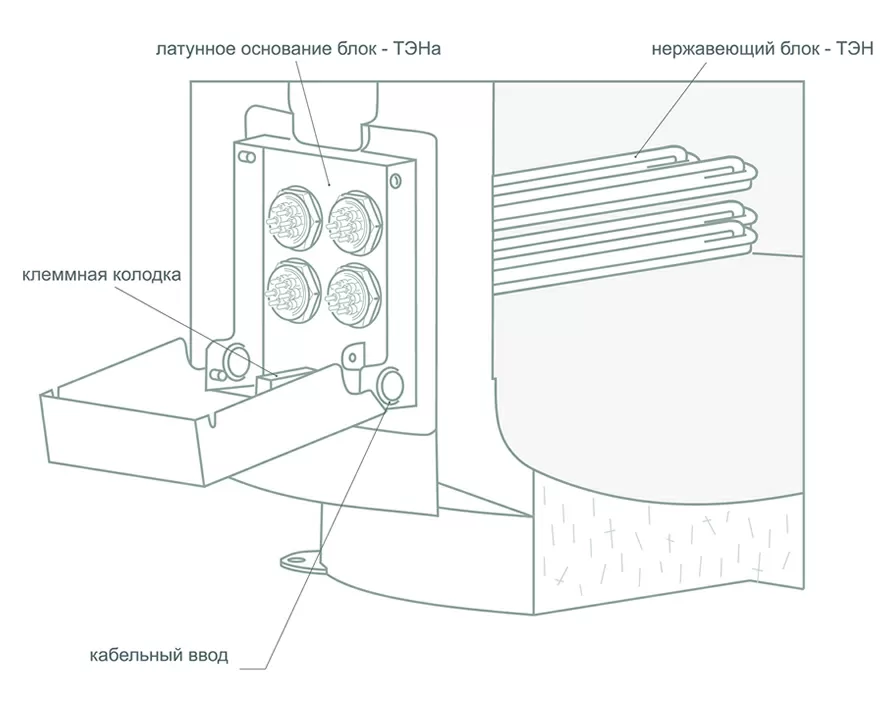 латунное основание блок - ТЭНа

нержавеющий блок - ТЭН

клеммная колодка

кабельный ввод