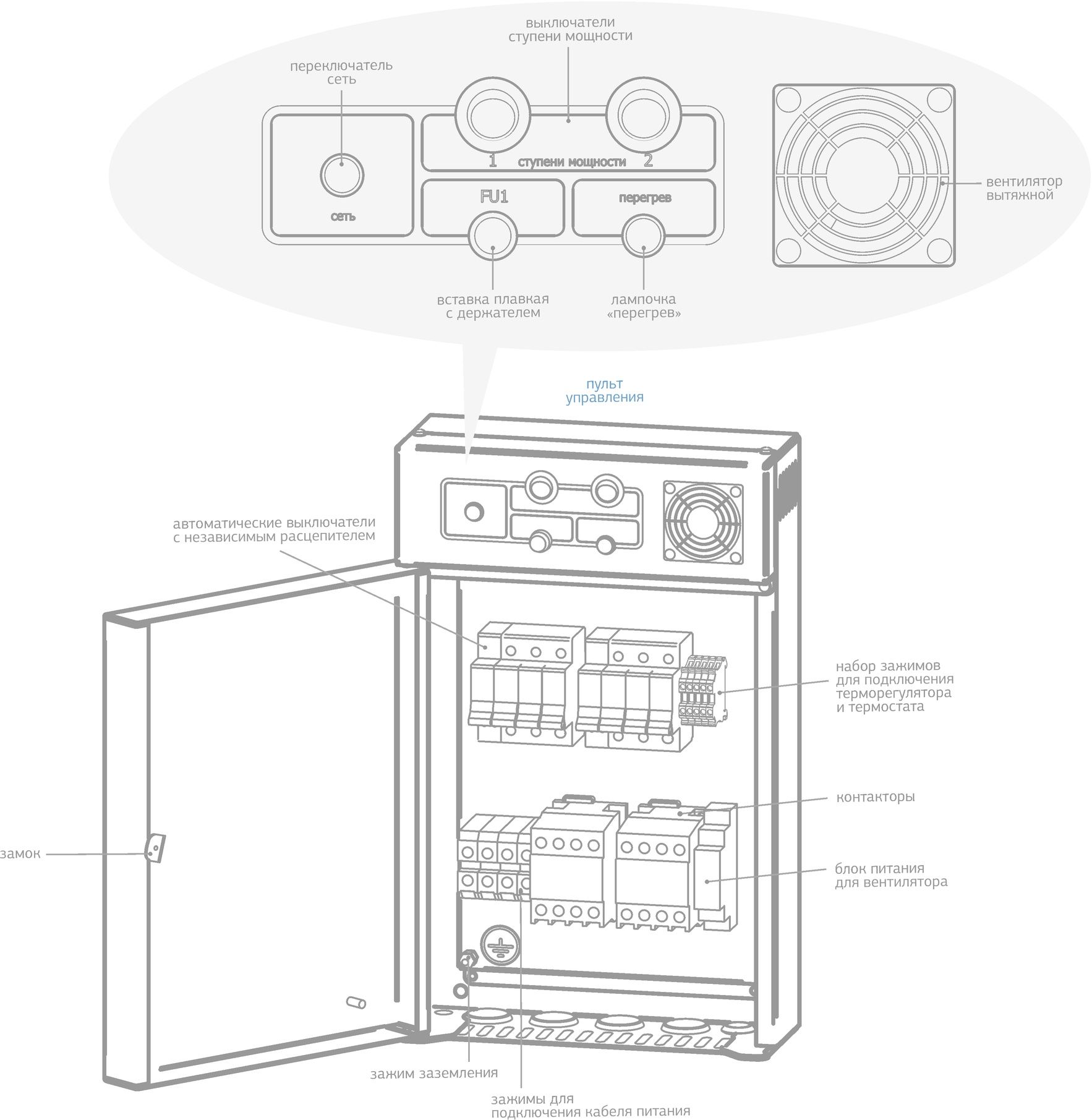 выключатели ступени мощности

переключатель сеть

1 ступени мощности 2

сеть

FU1

перегрев

вентилятор вытяжной

вставка плавкая с держателем

лампочка «перегрев»

пульт управления

автоматические выключатели с независимым расцепителем

набор зажимов для подключения терморегулятора и термостата

контакторы

замок

блок питания для вентилятора

зажим заземления

зажимы для подключения кабеля питания